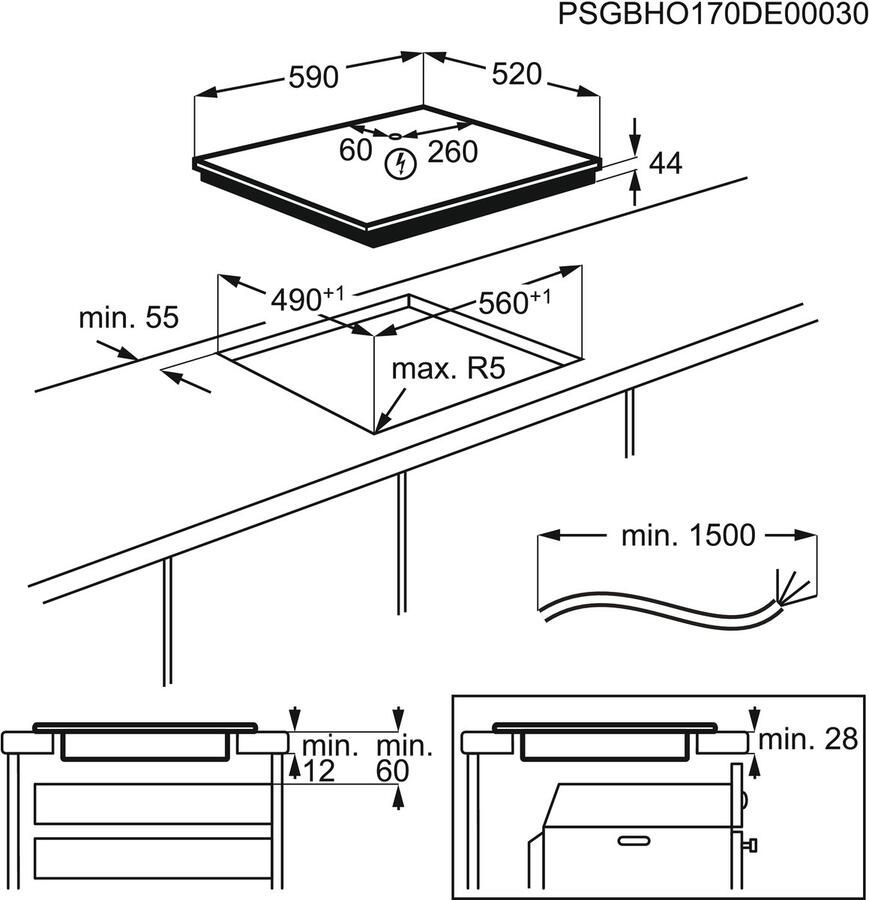 PSGBHO170DE00030

590

520

60

260

44

$490^{+1}$

$560^{+1}$

min. 55

max. R5

min. 1500

min. 12

min. 60

min. 28