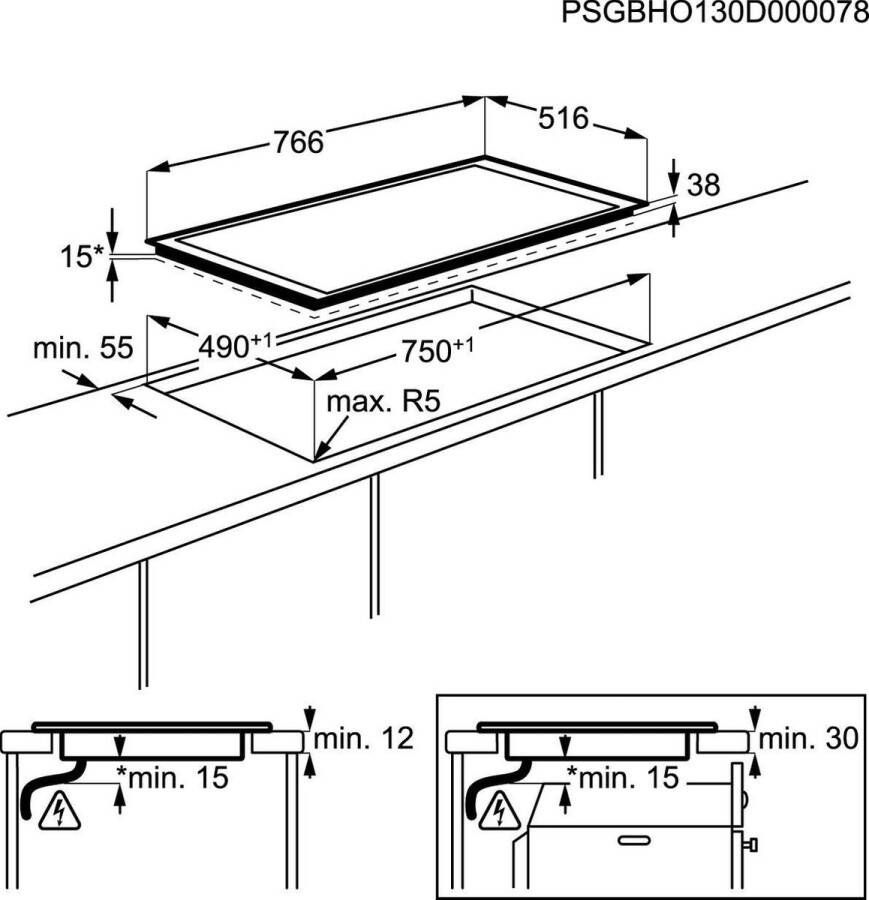 PSGBHO130D000078

766

516

38

15*

min. 55

$490^{+1}$

$750^{+1}$

max. R5

min. 12

*min. 15

min. 30

*min. 15