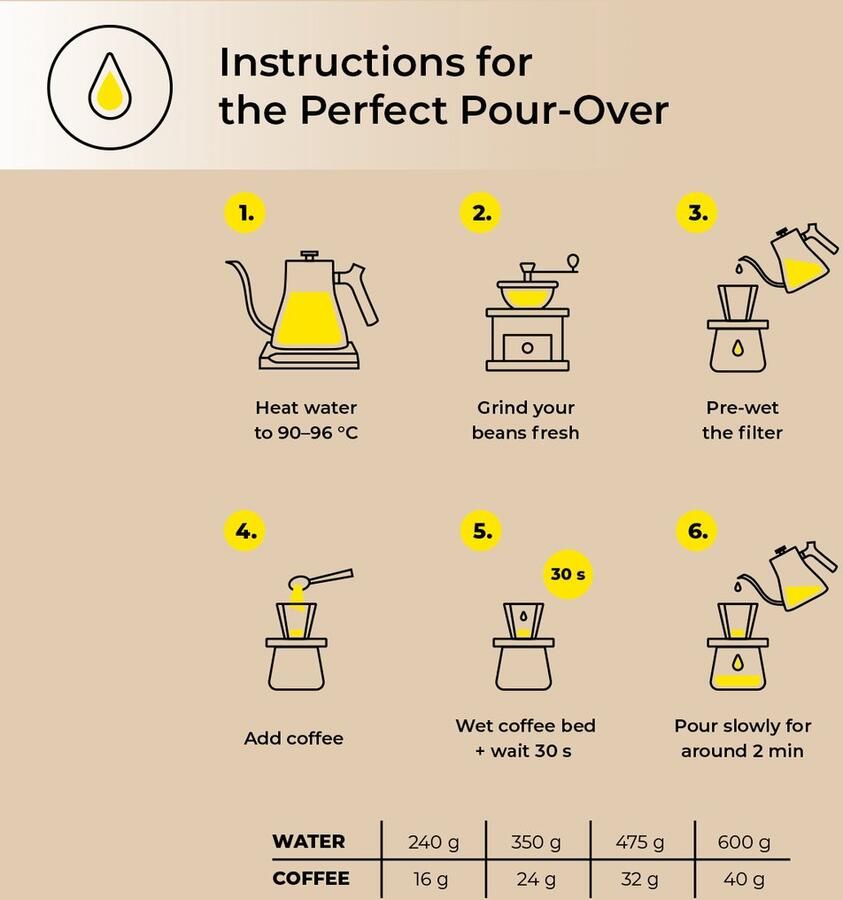 Instructions for the Perfect Pour-Over

1.

Heat water to 90–96 °C

2.

Grind your beans fresh

3.

Pre-wet the filter

4.

Add coffee

5.

30 s

Wet coffee bed + wait 30 s

6.

Pour slowly for around 2 min

| WATER | 240 g | 350 g | 475 g | 600 g |
|---|---|---|---|---|
| COFFEE | 16 g | 24 g | 32 g | 40 g |