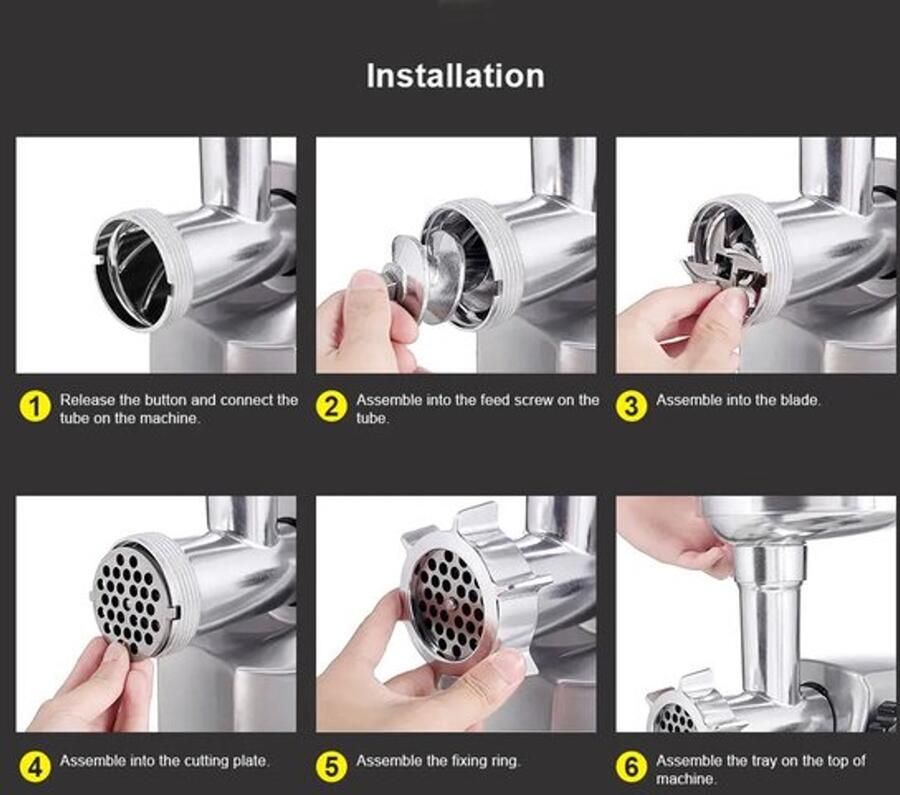 Installation

1 Release the button and connect the tube on the machine.

2 Assemble into the feed screw on the tube.

3 Assemble into the blade.

4 Assemble into the cutting plate.

5 Assemble the fixing ring.

6 Assemble the tray on the top of machine.