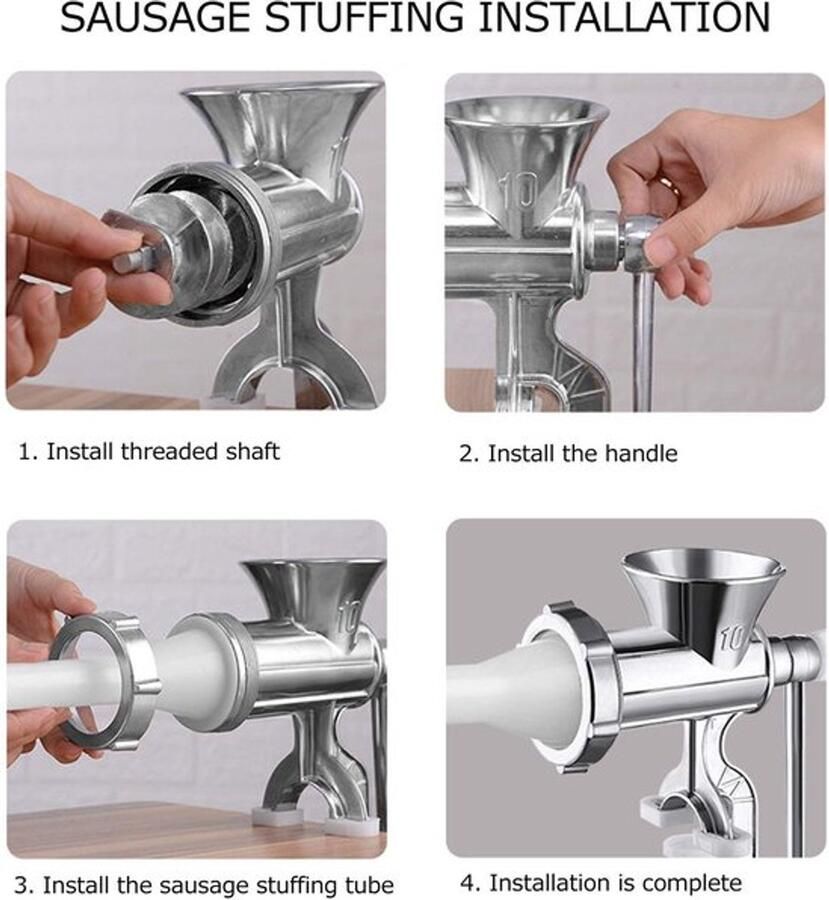 SAUSAGE STUFFING INSTALLATION

10

1. Install threaded shaft

2. Install the handle

10

10

3. Install the sausage stuffing tube

4. Installation is complete