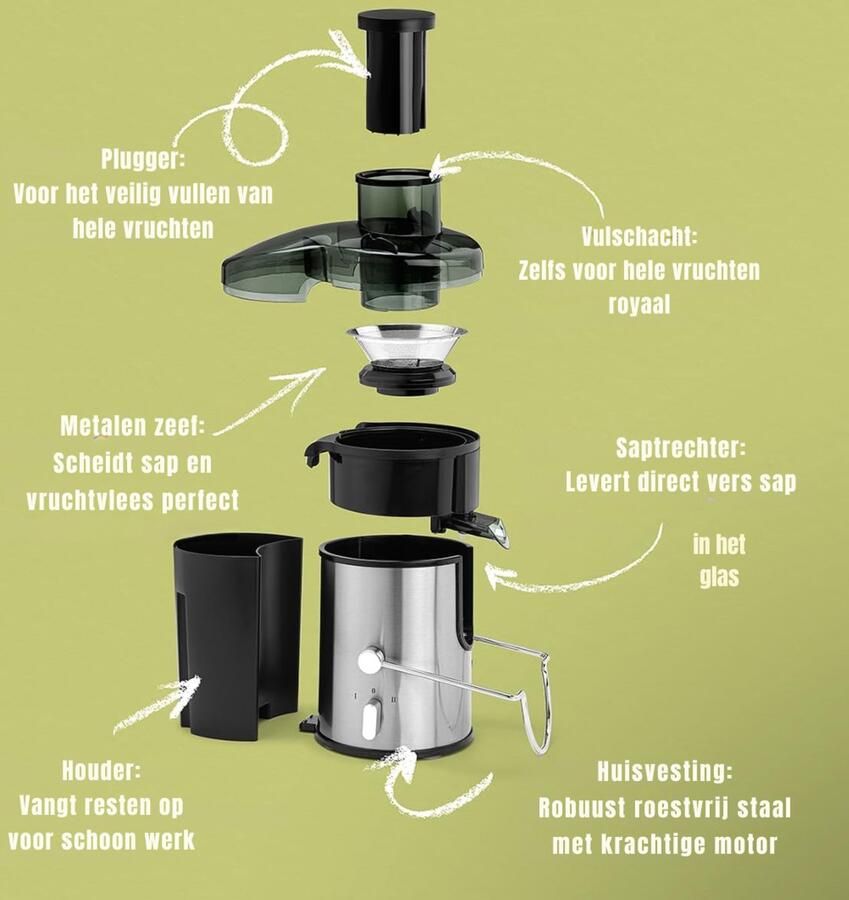 Plugger:
Voor het veilig vullen van hele vruchten

Vulschacht:
Zelfs voor hele vruchten royaal

Metalen zeef:
Scheidt sap en vruchtvlees perfect

Saptrechter:
Levert direct vers sap

in het glas

I 0 II

Houder:
Vangt resten op voor schoon werk

Huisvesting:
Robuust roestvrij staal met krachtige motor