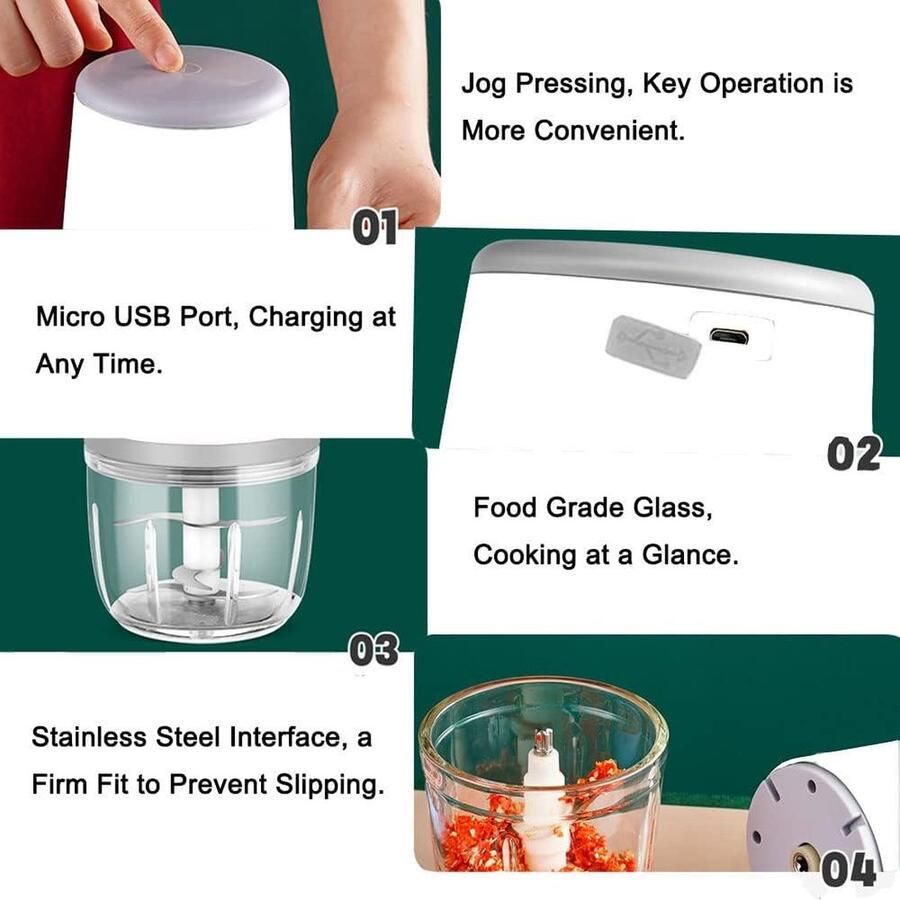 Jog Pressing, Key Operation is More Convenient.

01

Micro USB Port, Charging at Any Time.

02

Food Grade Glass, Cooking at a Glance.

03

Stainless Steel Interface, a Firm Fit to Prevent Slipping.

04