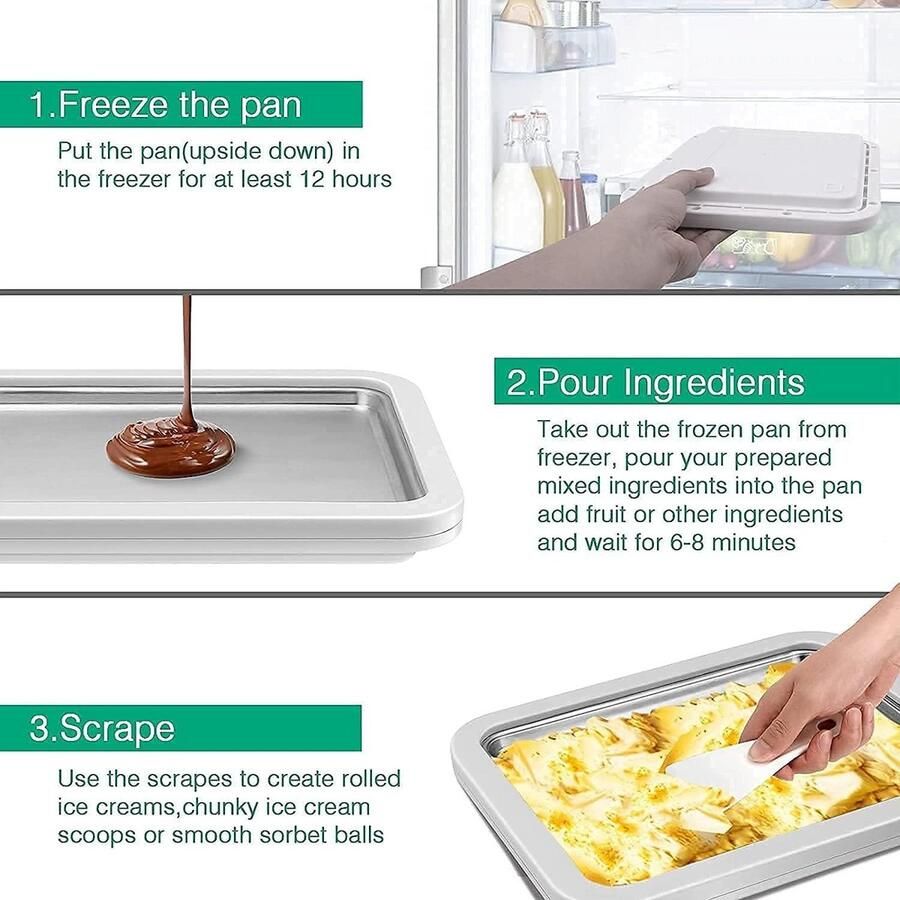 1.Freeze the pan

Put the pan(upside down) in the freezer for at least 12 hours

2.Pour Ingredients

Take out the frozen pan from freezer, pour your prepared mixed ingredients into the pan add fruit or other ingredients and wait for 6-8 minutes

3.Scrape

Use the scrapes to create rolled ice creams,chunky ice cream scoops or smooth sorbet balls