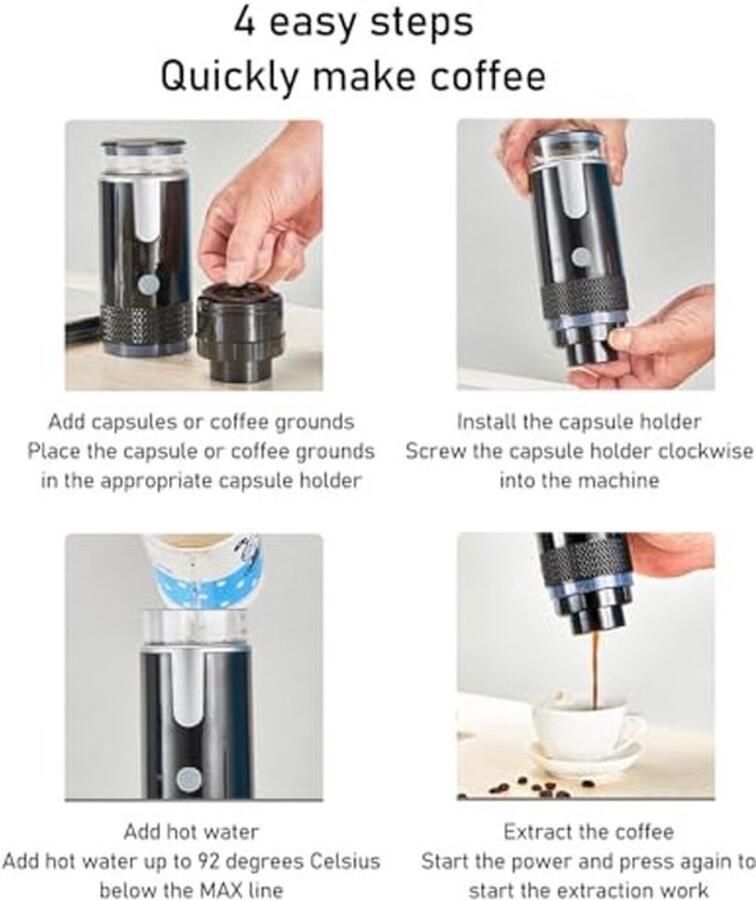 4 easy steps
Quickly make coffee

Add capsules or coffee grounds
Place the capsule or coffee grounds in the appropriate capsule holder

Install the capsule holder
Screw the capsule holder clockwise into the machine

Add hot water
Add hot water up to 92 degrees Celsius below the MAX line

Extract the coffee
Start the power and press again to start the extraction work