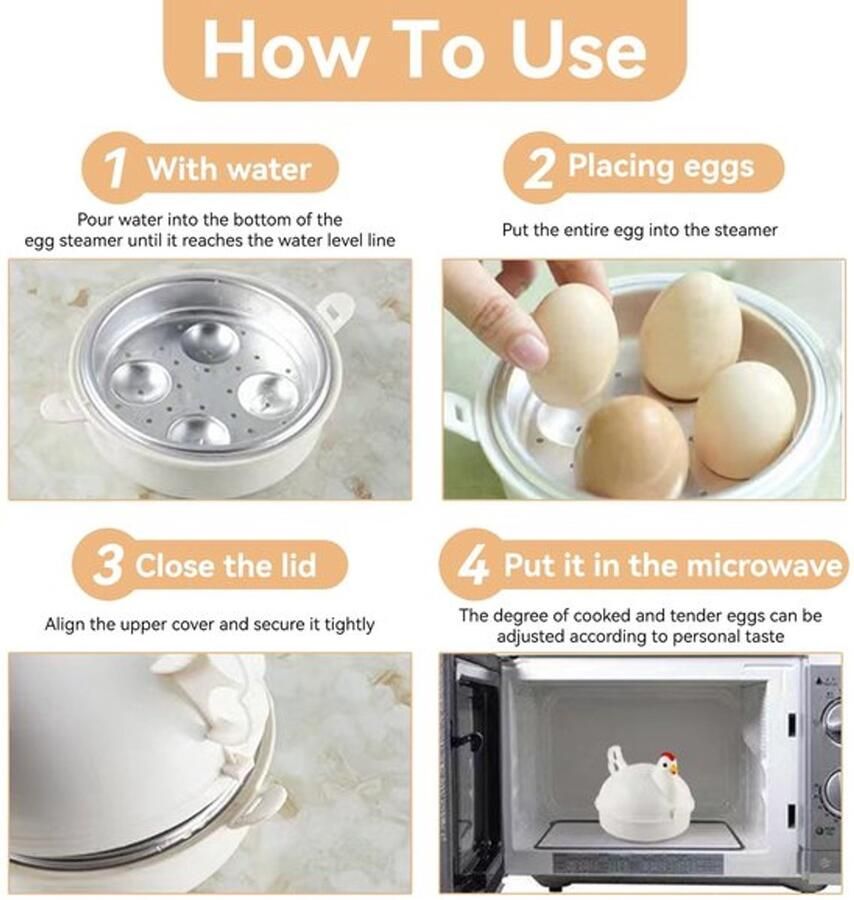 How To Use

1 With water

Pour water into the bottom of the egg steamer until it reaches the water level line

2 Placing eggs

Put the entire egg into the steamer

3 Close the lid

Align the upper cover and secure it tightly

4 Put it in the microwave

The degree of cooked and tender eggs can be adjusted according to personal taste