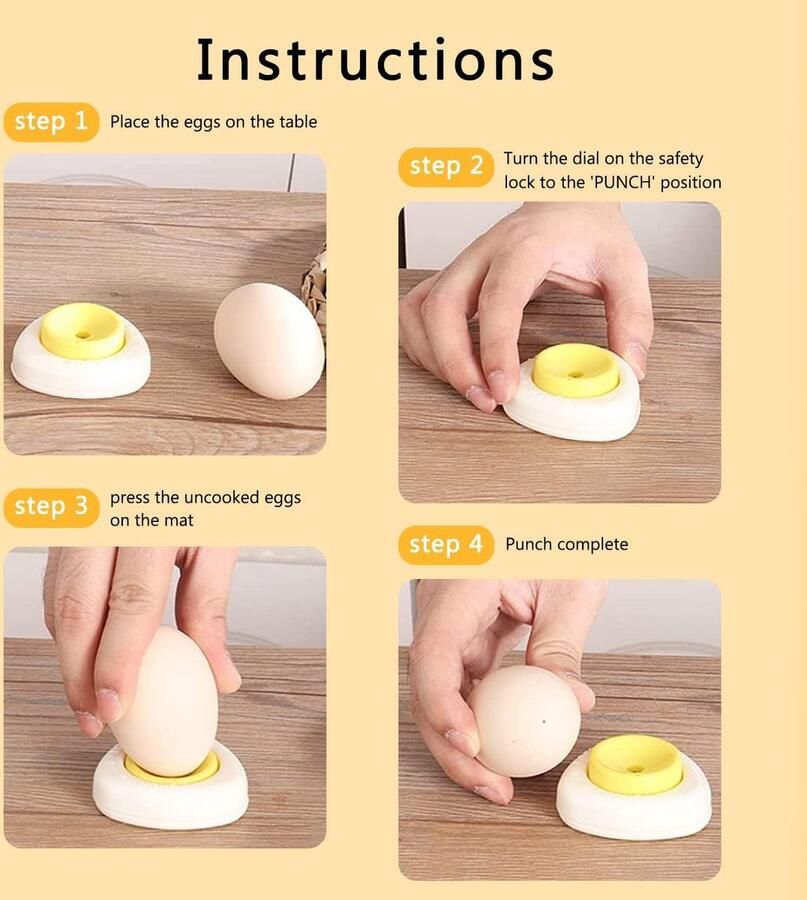 Instructions

step 1 Place the eggs on the table

step 2 Turn the dial on the safety lock to the 'PUNCH' position

step 3 press the uncooked eggs on the mat

step 4 Punch complete