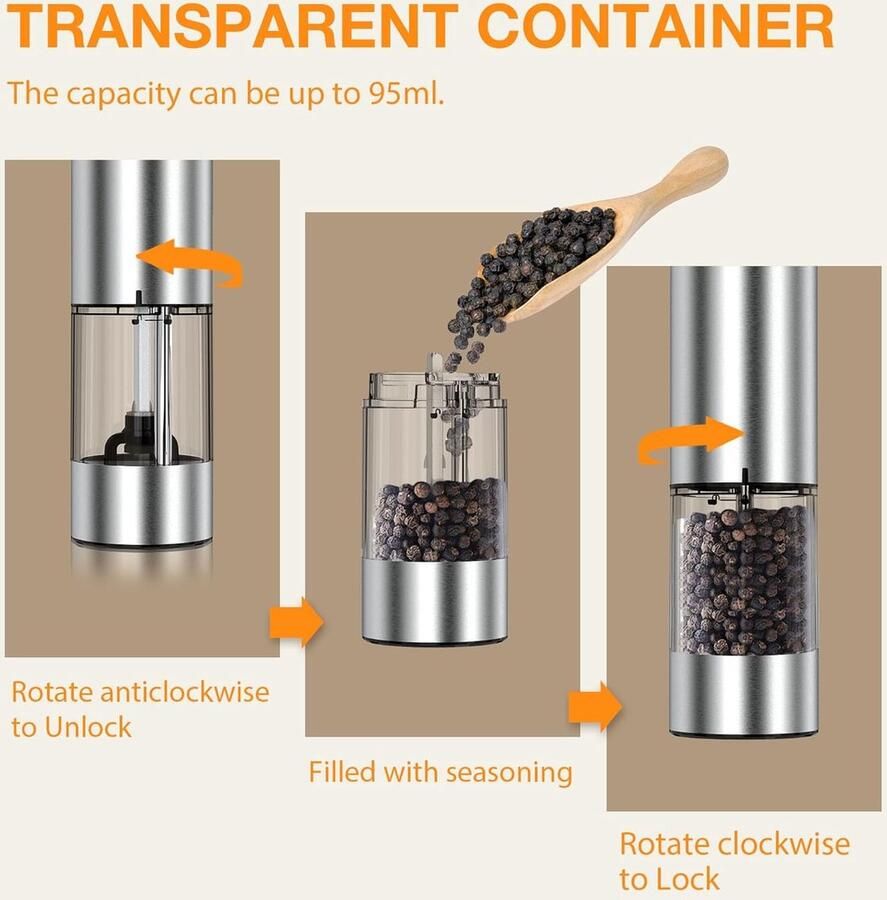 TRANSPARENT CONTAINER

The capacity can be up to 95ml.

Rotate anticlockwise to Unlock

Filled with seasoning

Rotate clockwise to Lock