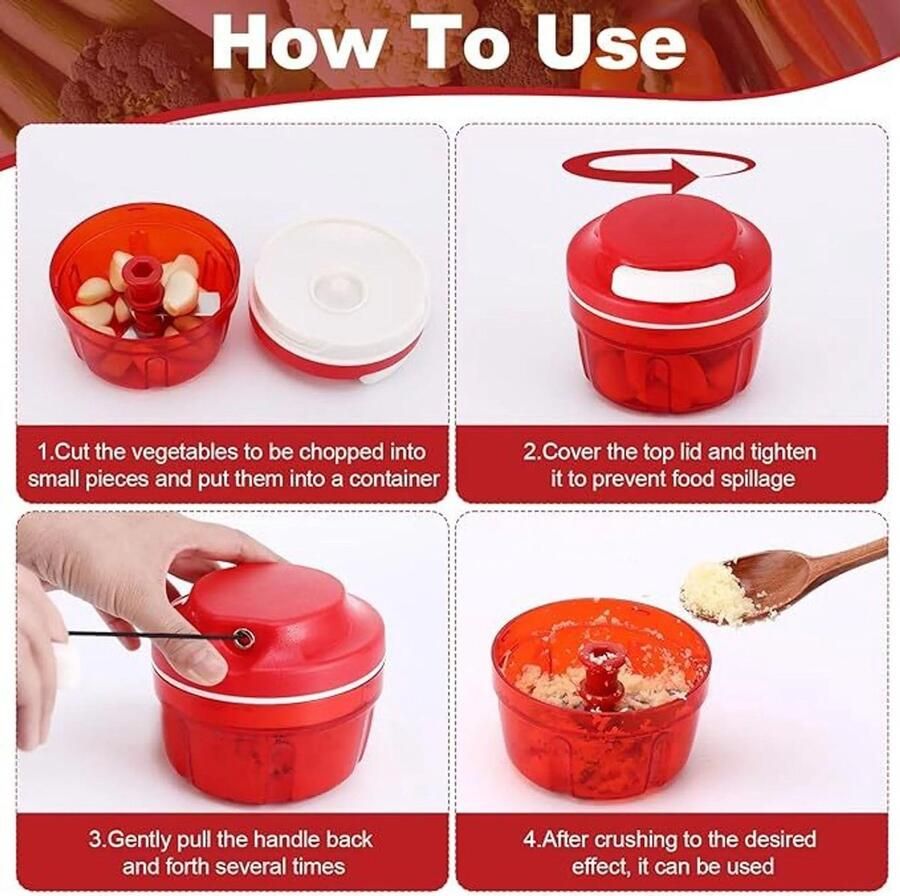 How To Use

1.Cut the vegetables to be chopped into small pieces and put them into a container

2.Cover the top lid and tighten it to prevent food spillage

3.Gently pull the handle back and forth several times

4.After crushing to the desired effect, it can be used