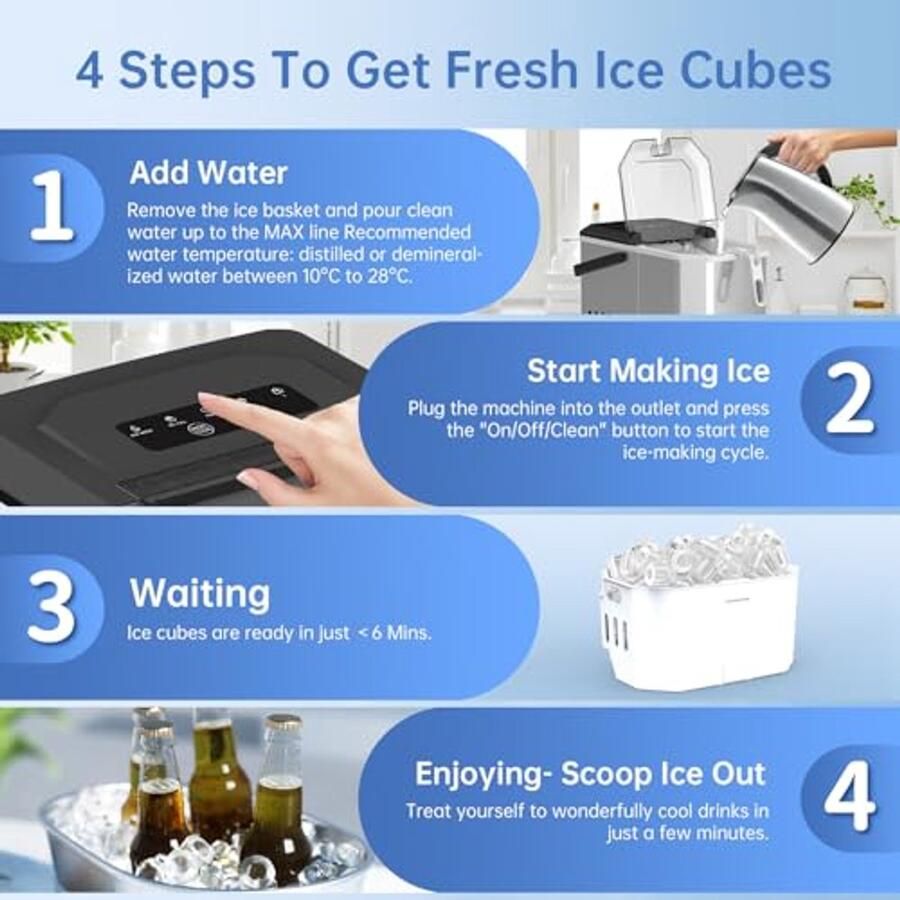 4 Steps To Get Fresh Ice Cubes

1

Add Water

Remove the ice basket and pour clean water up to the MAX line Recommended water temperature: distilled or demineralized water between 10°C to 28°C.

Start Making Ice

Plug the machine into the outlet and press the "On/Off/Clean" button to start the ice-making cycle.

2

3

Waiting

Ice cubes are ready in just <6 Mins.

Enjoying- Scoop Ice Out

Treat yourself to wonderfully cool drinks in just a few minutes.

4