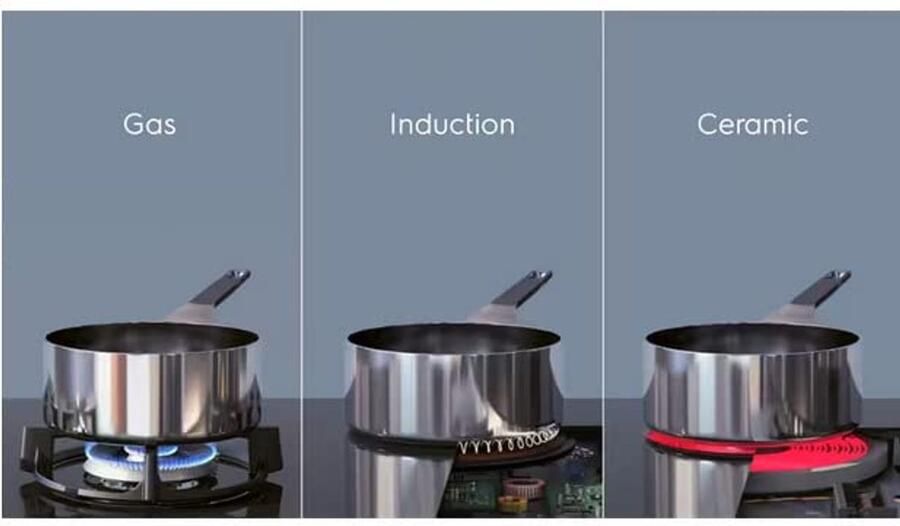 Gas

Induction

Ceramic