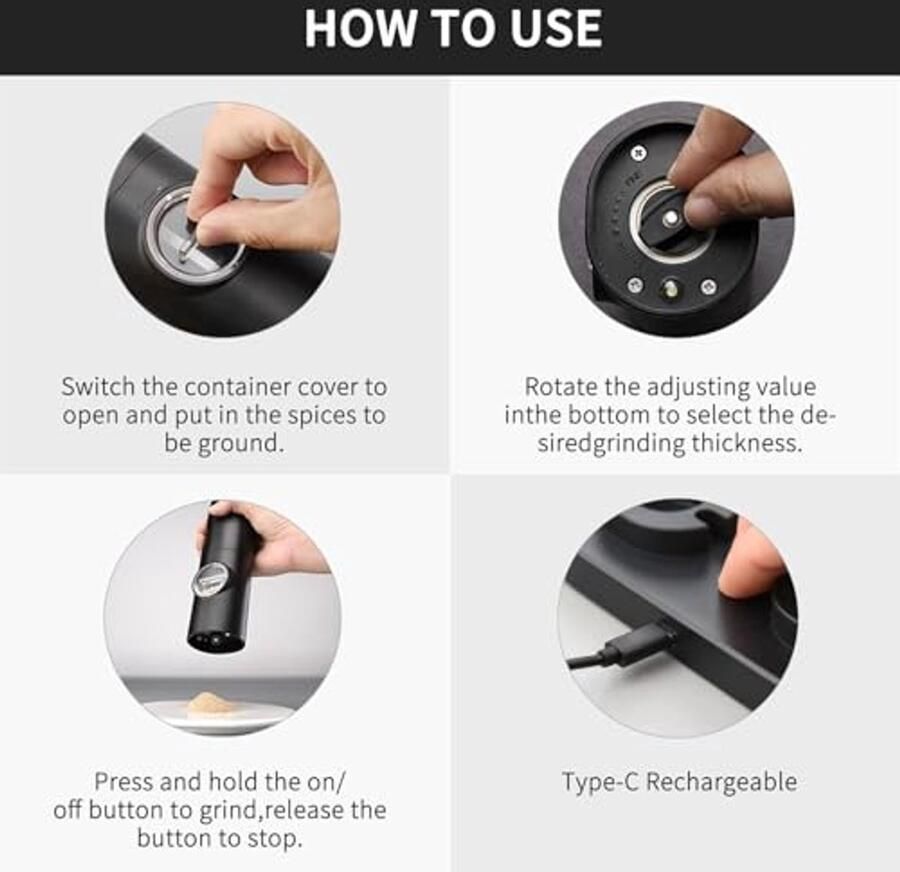 HOW TO USE

Switch the container cover to open and put in the spices to be ground.

Rotate the adjusting value inthe bottom to select the desiredgrinding thickness.

Press and hold the on/ off button to grind,release the button to stop.

Type-C Rechargeable