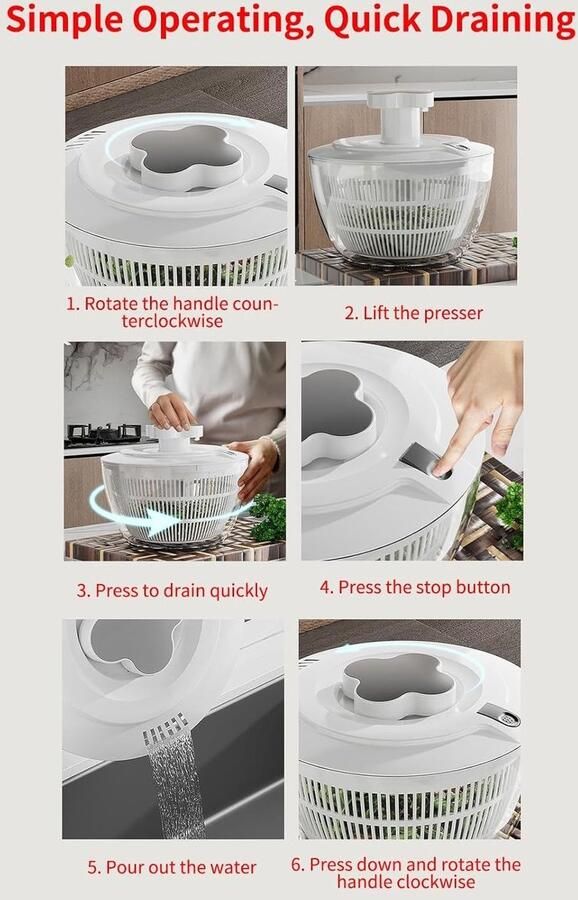 Simple Operating, Quick Draining

1. Rotate the handle counterclockwise

2. Lift the presser

3. Press to drain quickly

4. Press the stop button

5. Pour out the water

6. Press down and rotate the handle clockwise