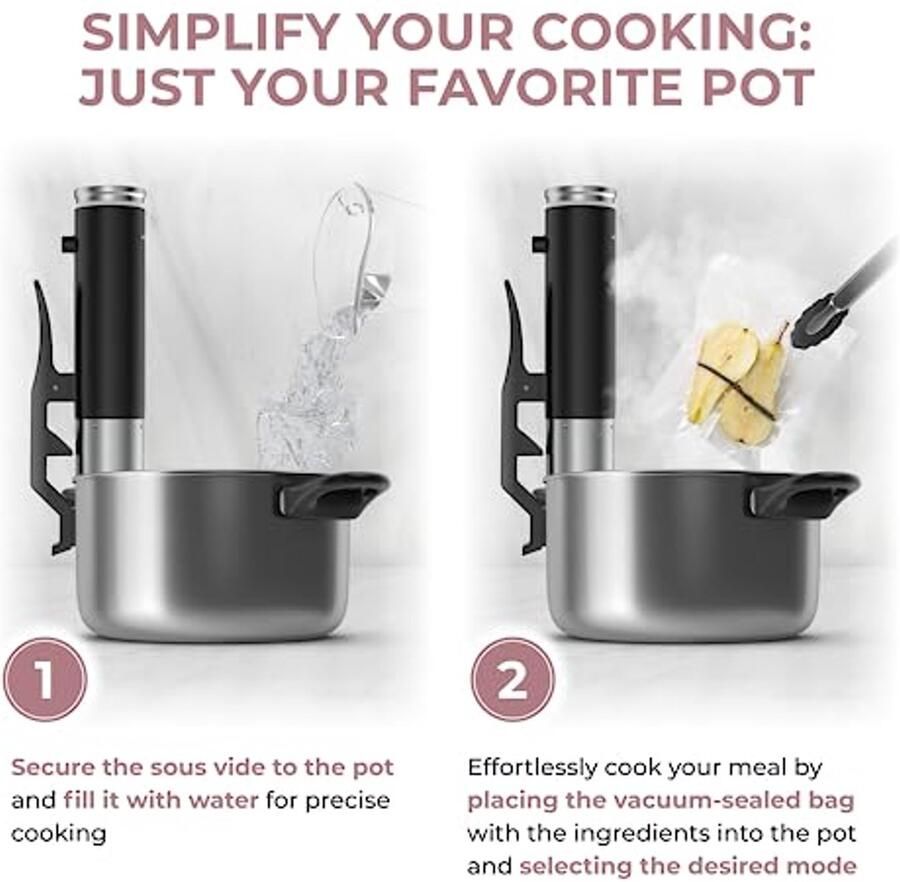 SIMPLIFY YOUR COOKING: JUST YOUR FAVORITE POT

1

Secure the sous vide to the pot and fill it with water for precise cooking

2

Effortlessly cook your meal by placing the vacuum-sealed bag with the ingredients into the pot and selecting the desired mode