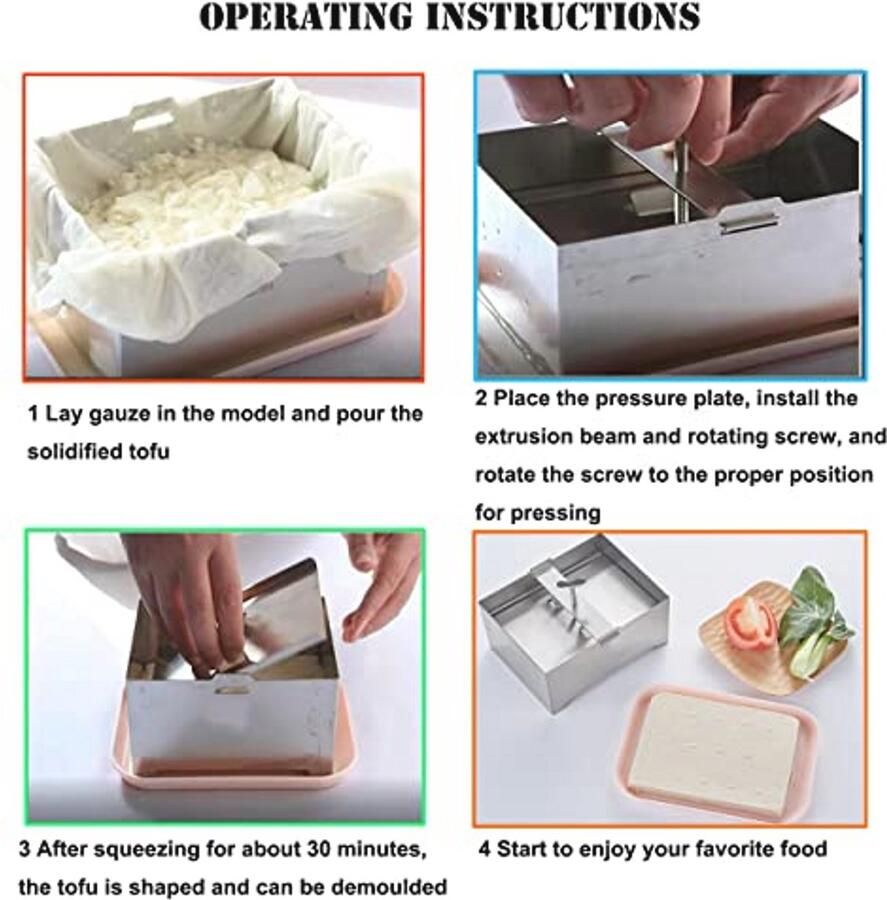 OPERATING INSTRUCTIONS

1 Lay gauze in the model and pour the solidified tofu

2 Place the pressure plate, install the extrusion beam and rotating screw, and rotate the screw to the proper position for pressing

3 After squeezing for about 30 minutes, the tofu is shaped and can be demoulded

4 Start to enjoy your favorite food