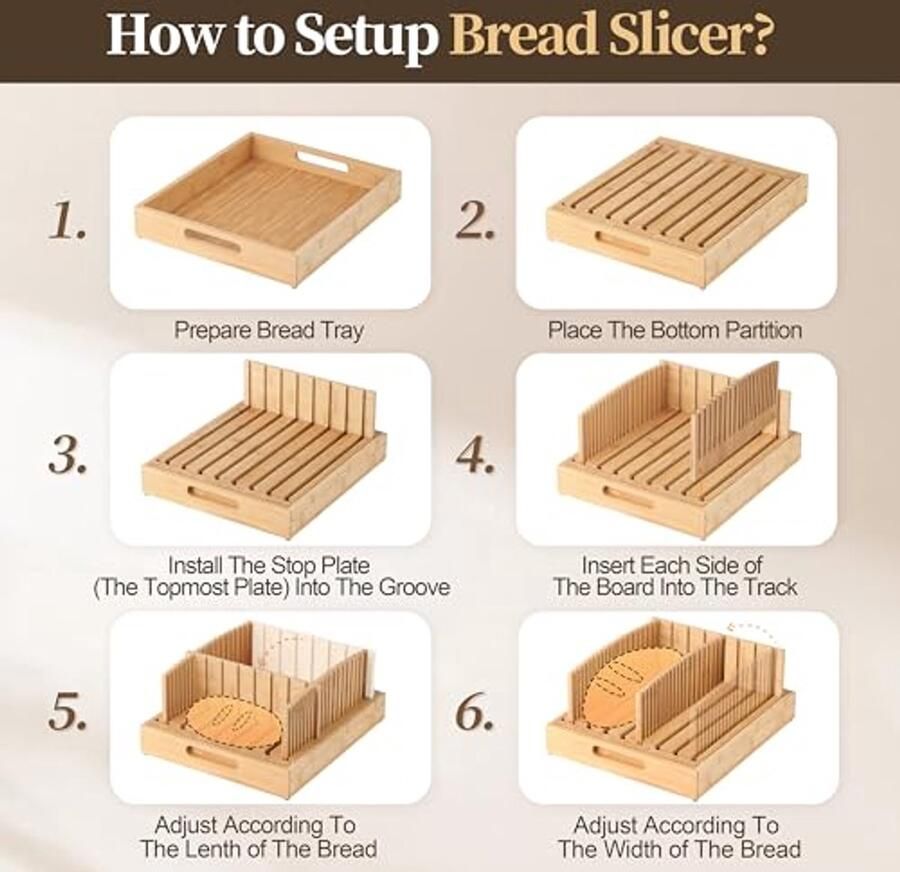 How to Setup Bread Slicer?

1.

Prepare Bread Tray

2.

Place The Bottom Partition

3.

Install The Stop Plate (The Topmost Plate) Into The Groove

4.

Insert Each Side of The Board Into The Track

5.

Adjust According To The Lenth of The Bread

6.

Adjust According To The Width of The Bread