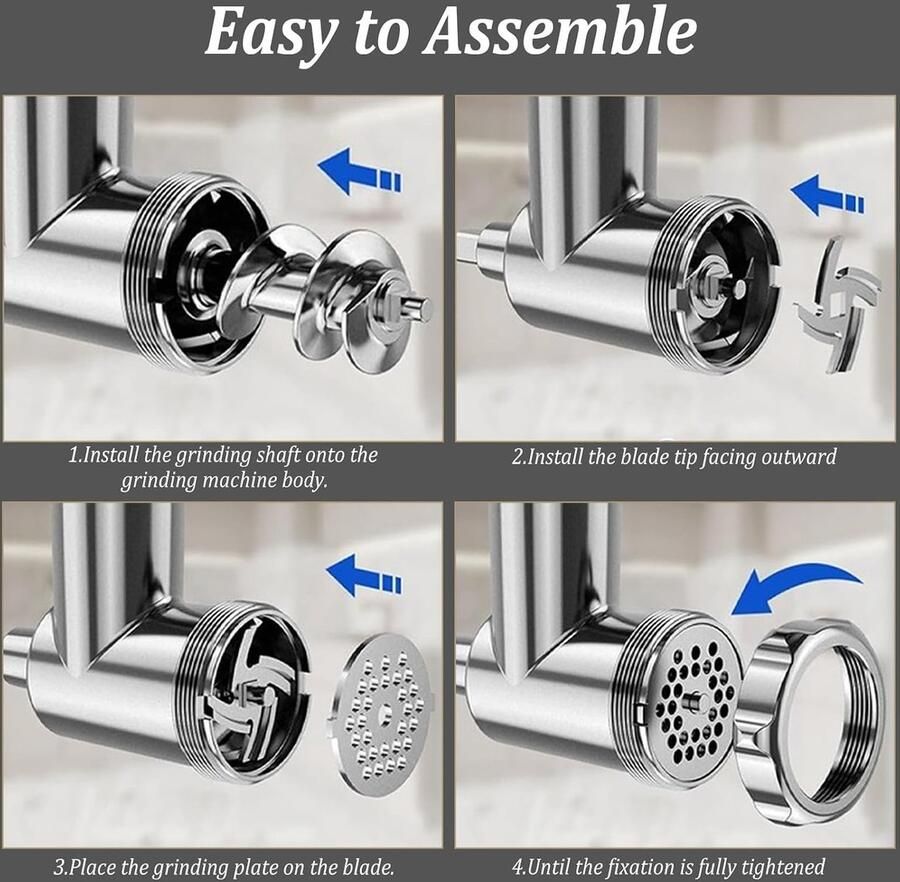 Easy to Assemble

1.Install the grinding shaft onto the grinding machine body.

2.Install the blade tip facing outward

3.Place the grinding plate on the blade.

4.Until the fixation is fully tightened