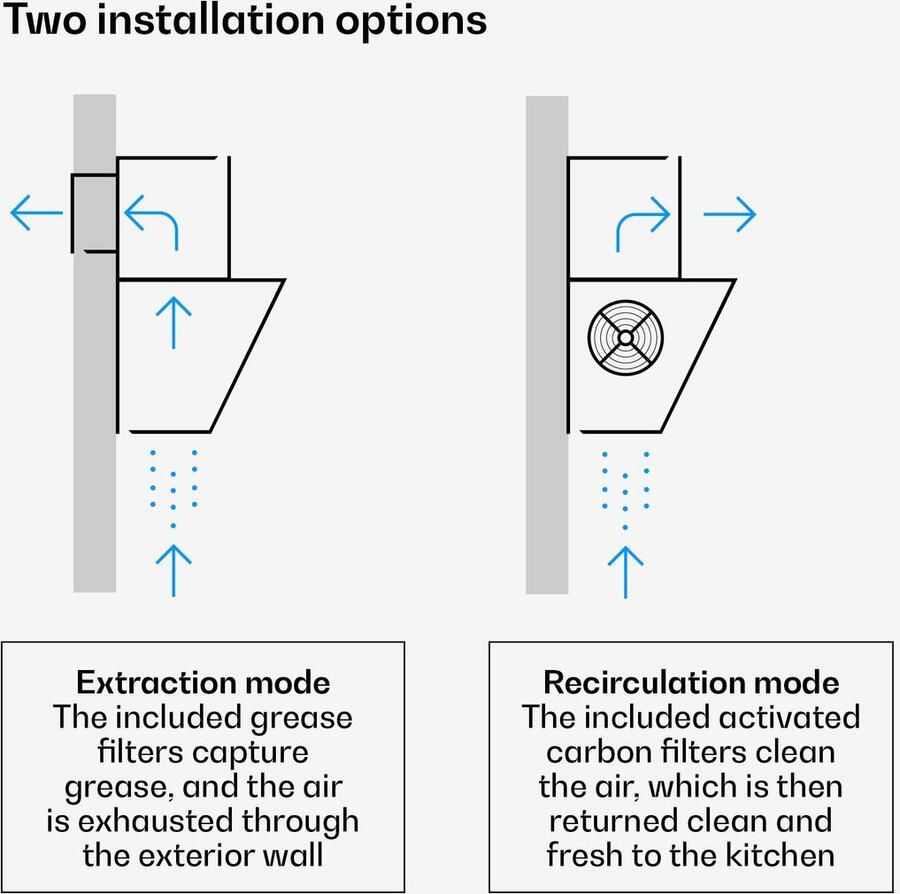 Two installation options

Extraction mode
The included grease filters capture grease, and the air is exhausted through the exterior wall

Recirculation mode
The included activated carbon filters clean the air, which is then returned clean and fresh to the kitchen