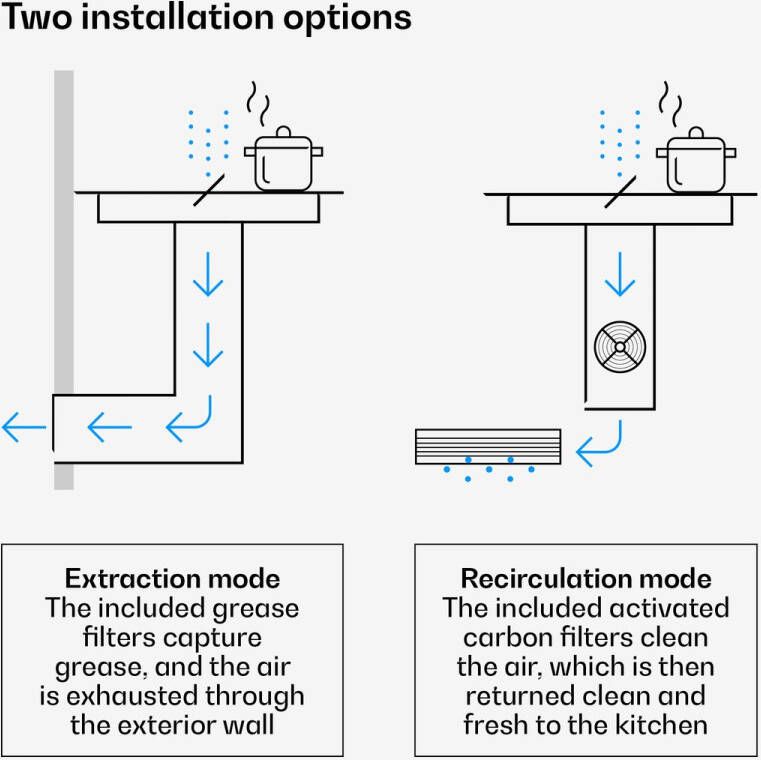 Two installation options

Extraction mode
The included grease filters capture grease, and the air is exhausted through the exterior wall

Recirculation mode
The included activated carbon filters clean the air, which is then returned clean and fresh to the kitchen