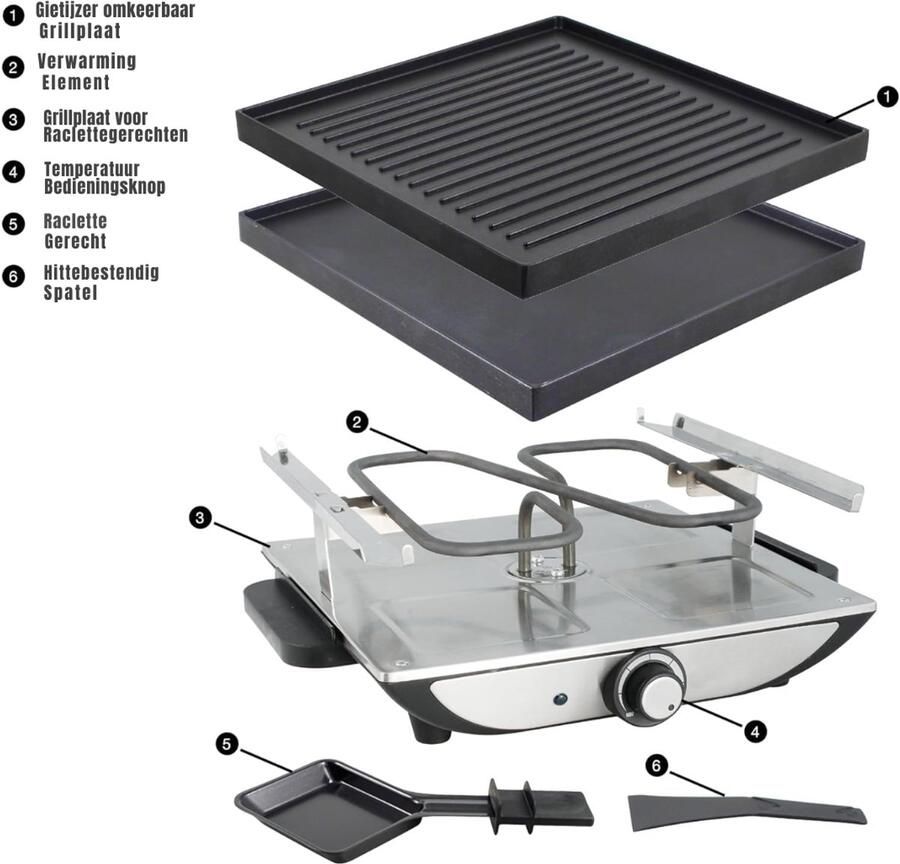 1 Gietijzer omkeerbaar Grillplaat
2 Verwarming Element
3 Grillplaat voor Raclettegerechten
4 Temperatuur Bedieningsknop
5 Raclette Gerecht
6 Hittebestendig Spatel

1
2
3
4
5
6