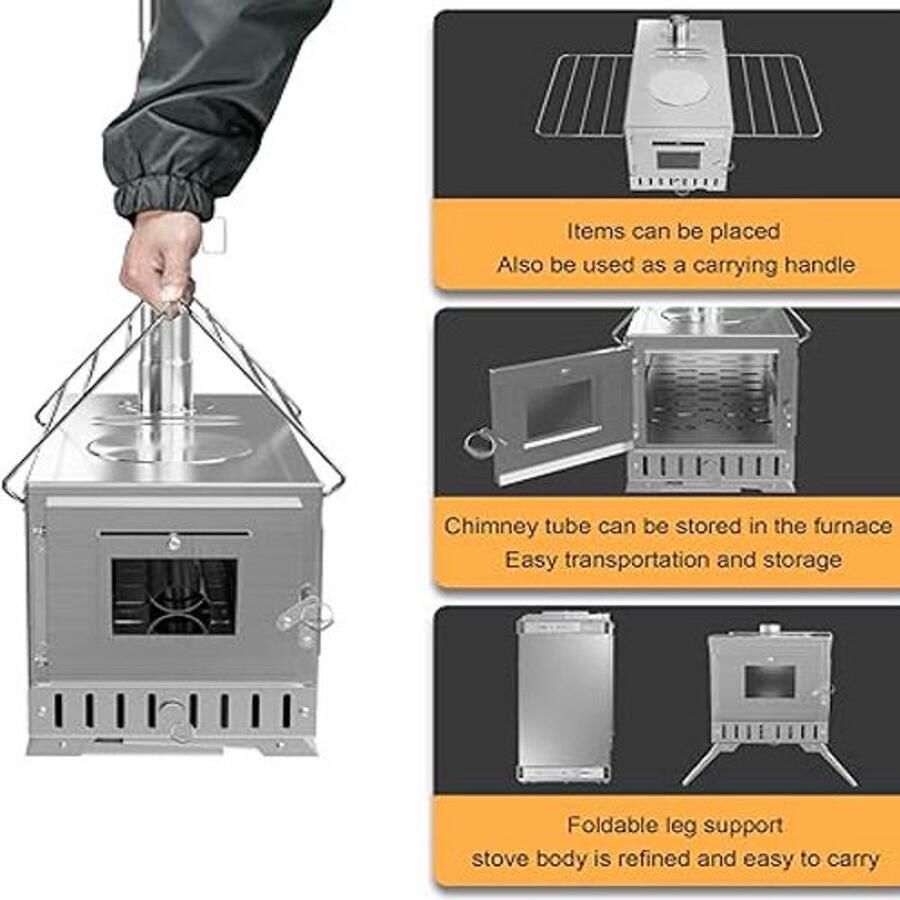 Items can be placed
Also be used as a carrying handle

Chimney tube can be stored in the furnace
Easy transportation and storage

Foldable leg support
stove body is refined and easy to carry