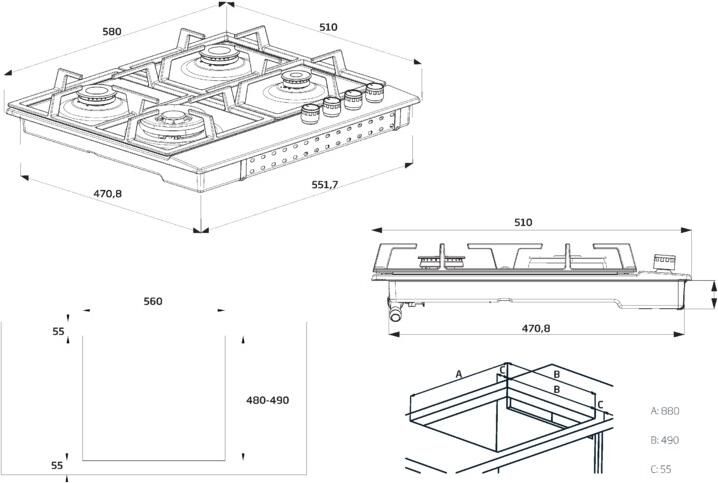 580
510
470,8
551,7
510
470,8
560
55
480-490
55
A
C
B
B
C
A: 880
B: 490
C: 55