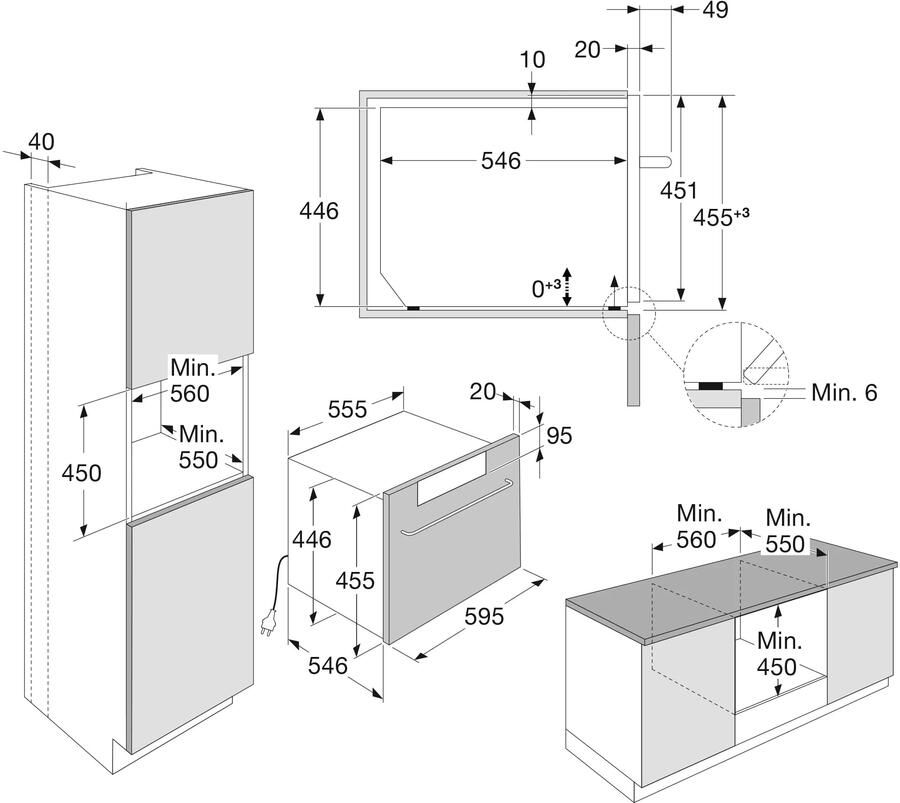 49
20
10
546
446
451
$455^{+3}$
$0^{+3}$
Min. 6
40
Min.
560
Min.
550
450
555
20
95
446
455
595
546
Min.
560
Min.
550
Min.
450